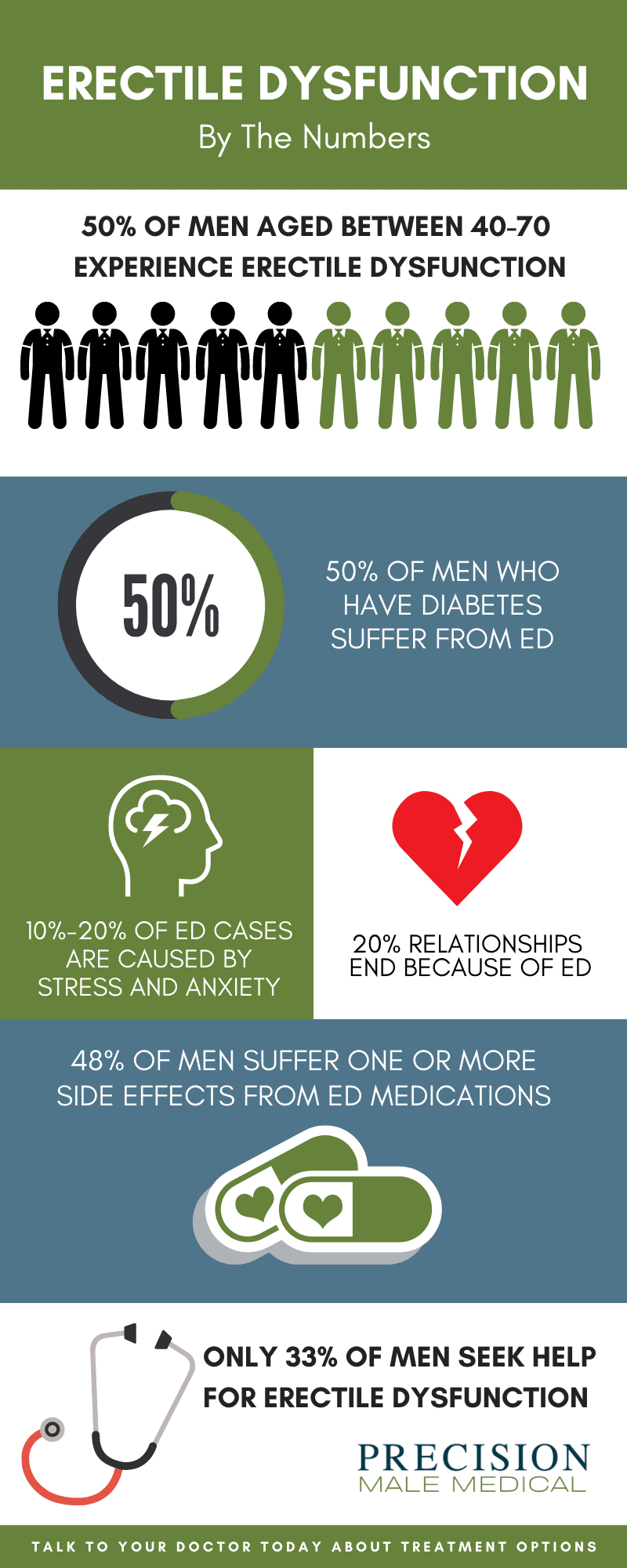 ERECTILE DYSFUNCTION
By The Numbers

50% OF MEN AGED BETWEEN 40-70 EXPERIENCE ERECTILE DYSFUNCTION

50%

50% OF MEN WHO HAVE DIABETES SUFFER FROM ED

10%-20% OF ED CASES ARE CAUSED BY STRESS AND ANXIETY

20% RELATIONSHIPS END BECAUSE OF ED

48% OF MEN SUFFER ONE OR MORE SIDE EFFECTS FROM ED MEDICATIONS

ONLY 33% OF MEN SEEK HELP FOR ERECTILE DYSFUNCTION

PRECISION
MALE MEDICAL

TALK TO YOUR DOCTOR TODAY ABOUT TREATMENT OPTIONS